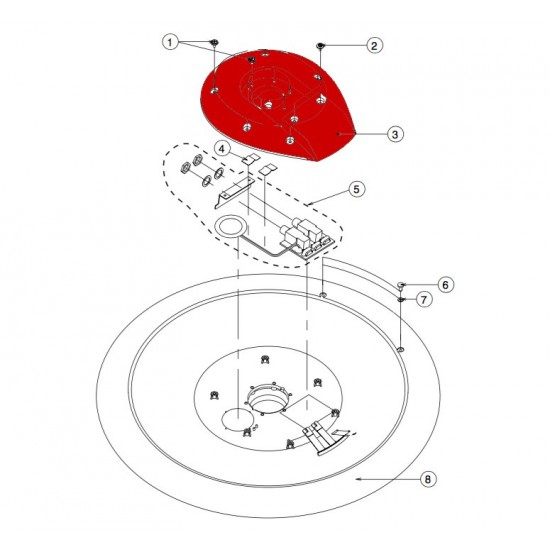 1
2
3
4
5
6
7
8