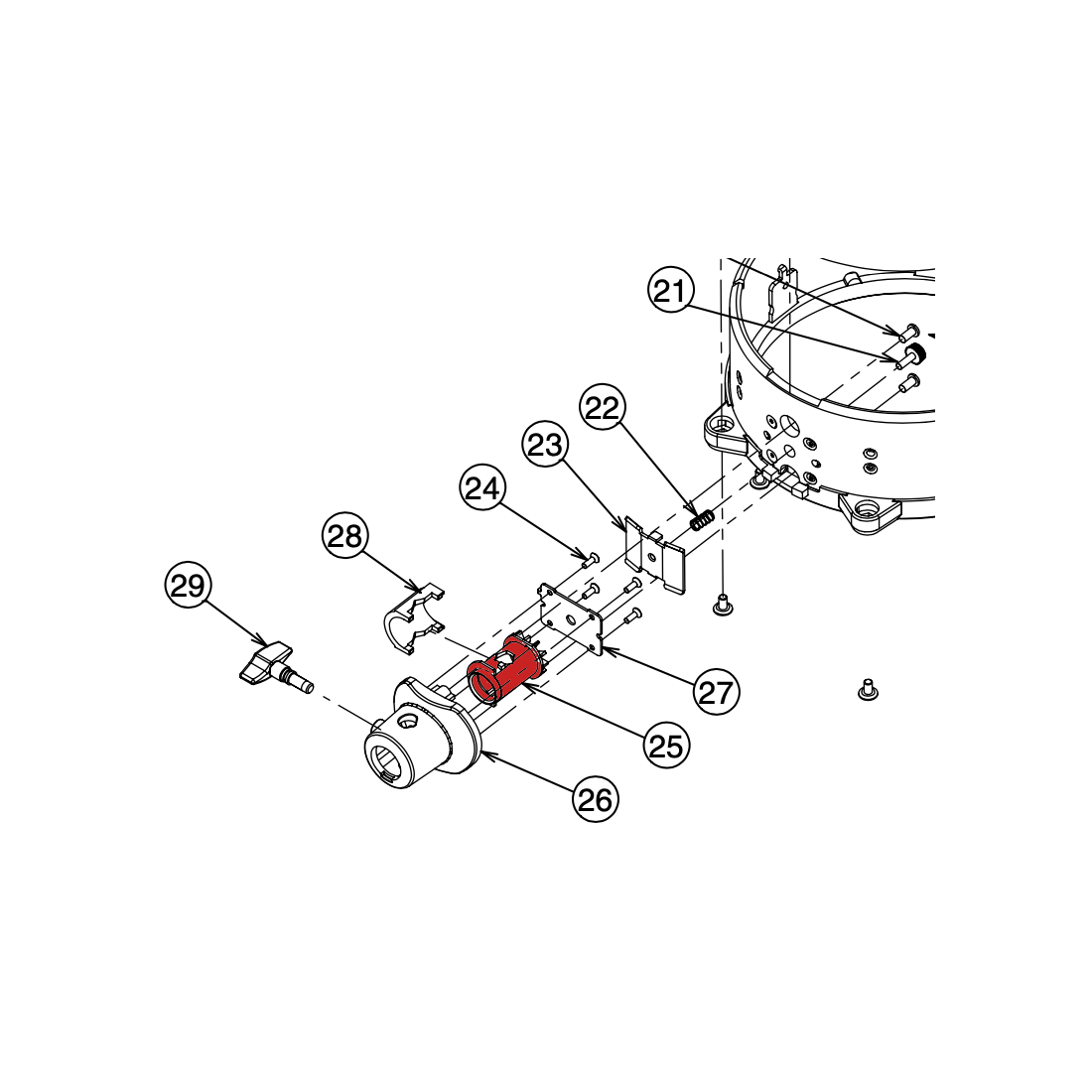 21
22
23
24
28
29
27
25
26