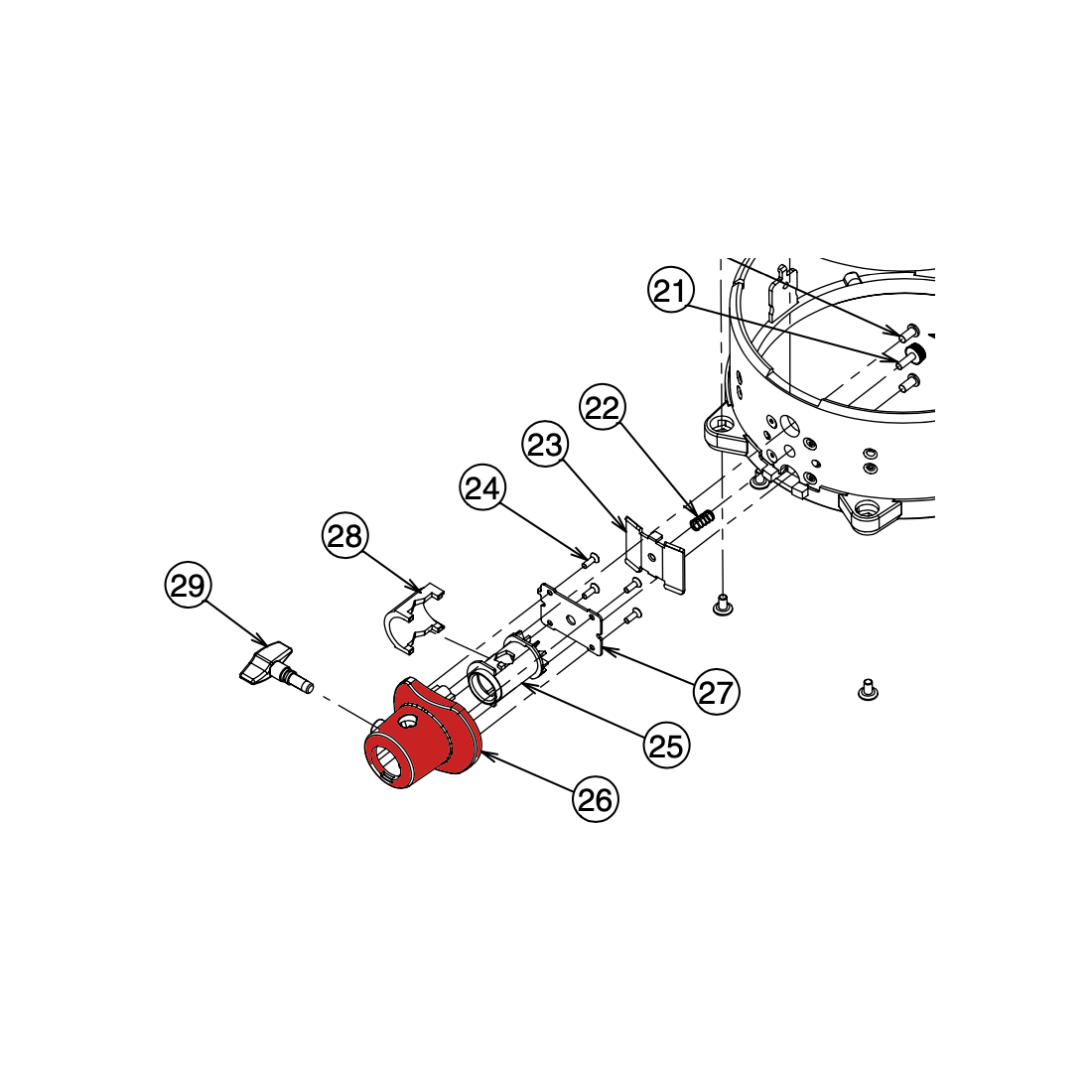 21
22
23
24
28
29
27
25
26