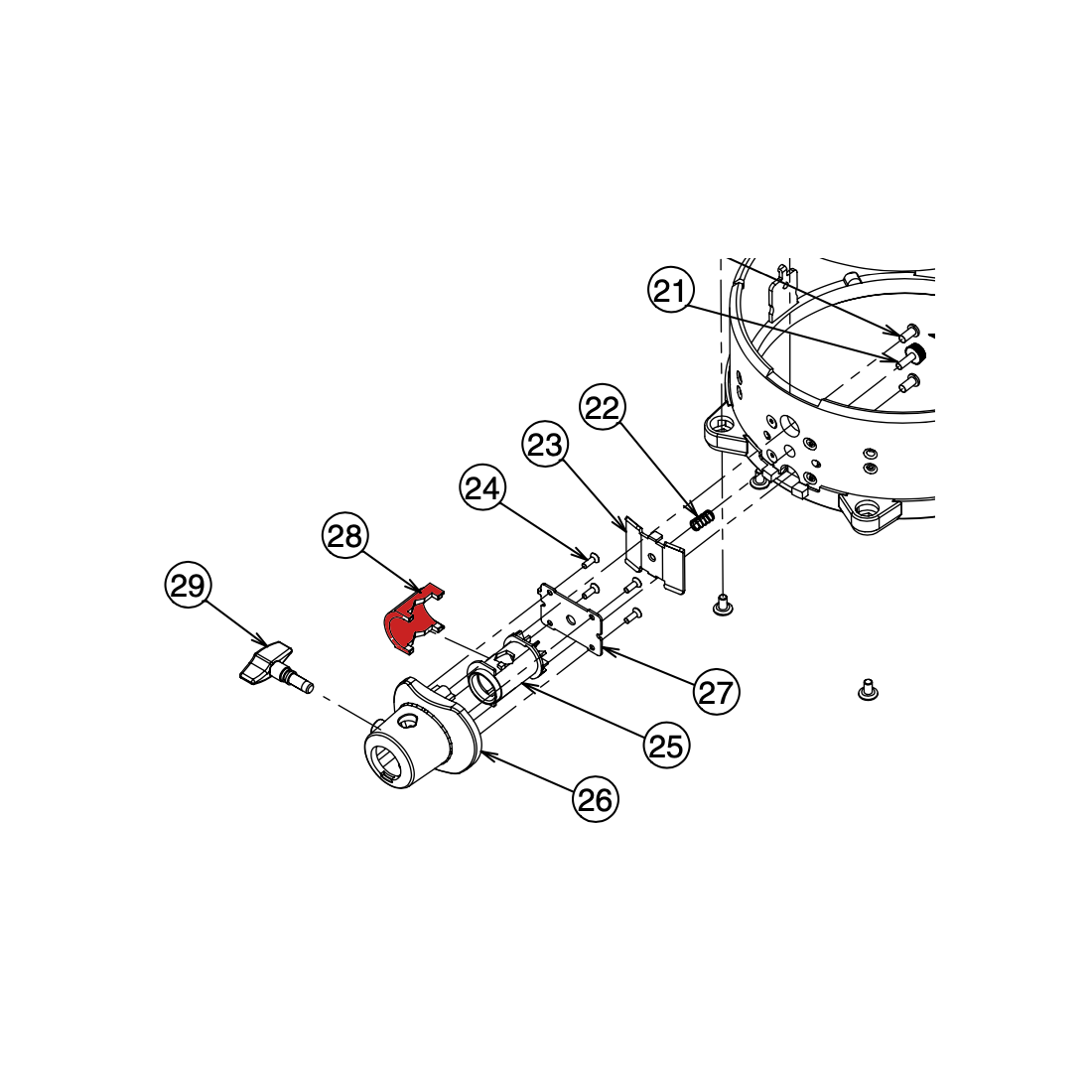 21
22
23
24
28
29
27
25
26