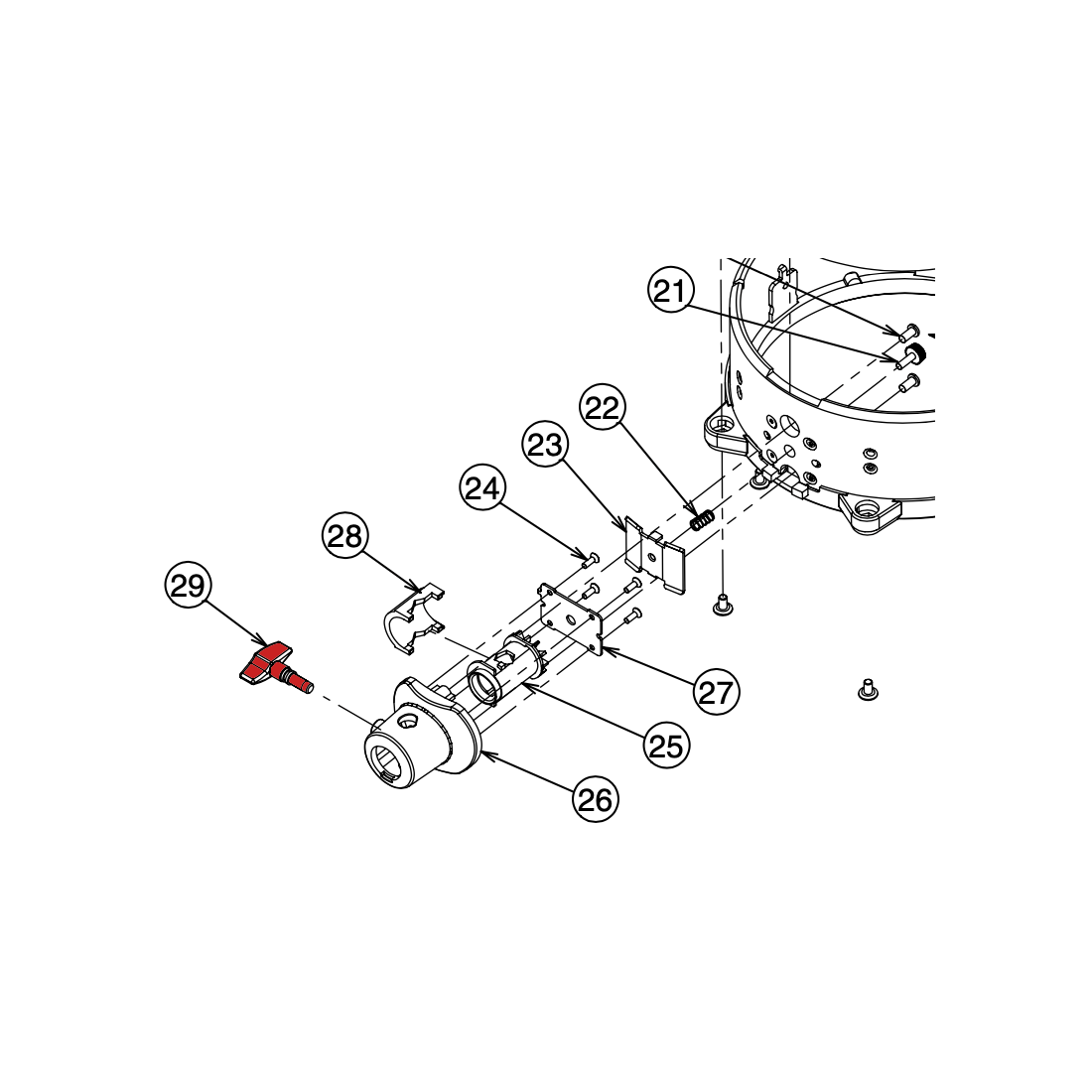 21
22
23
24
28
29
27
25
26