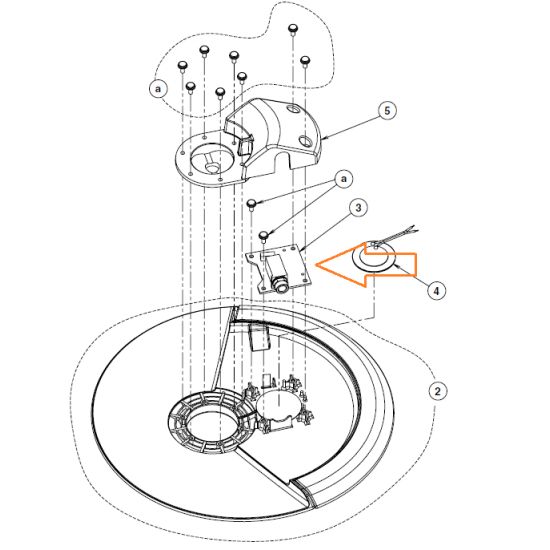 a
5
a
3
4
2