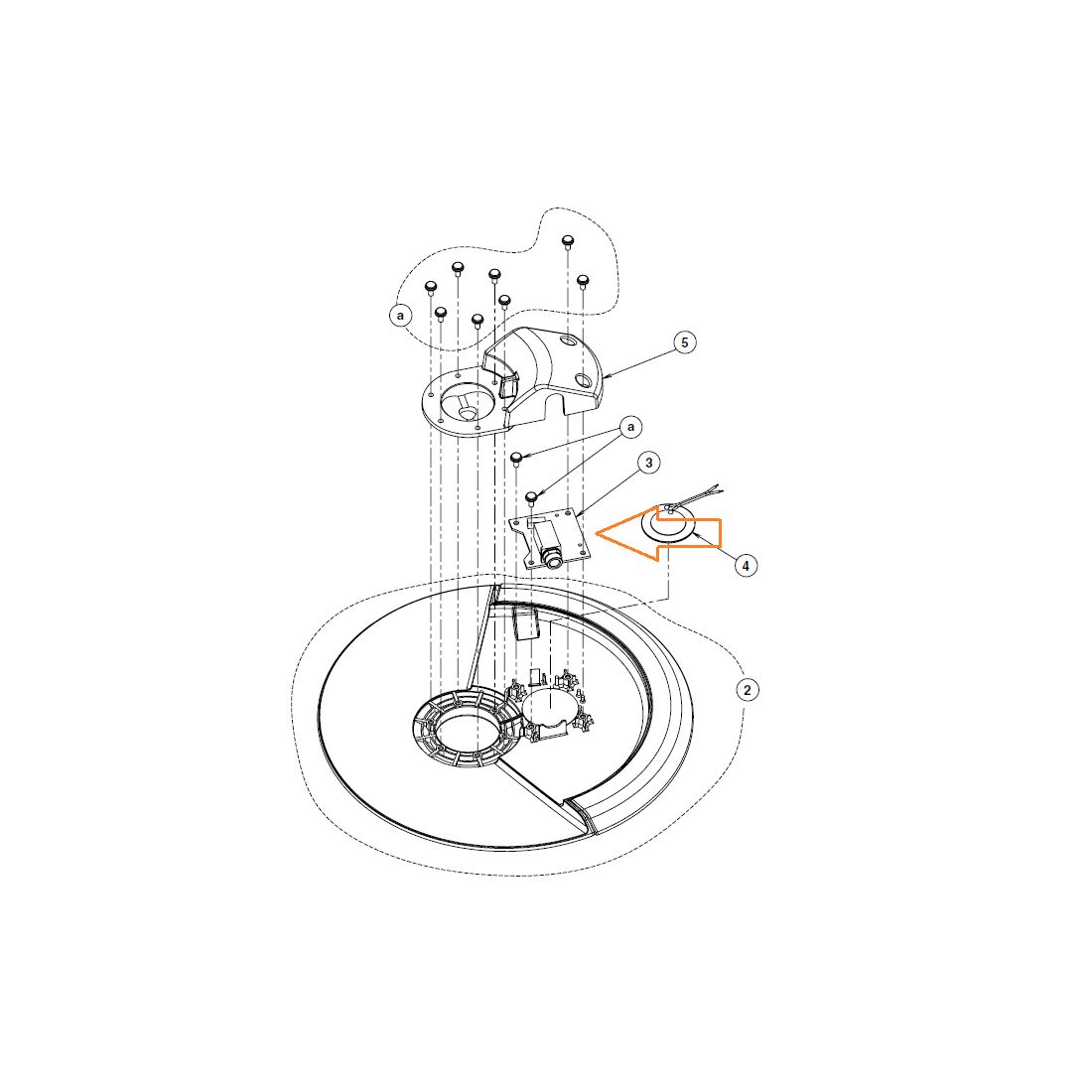 a
5
a
3
4
2