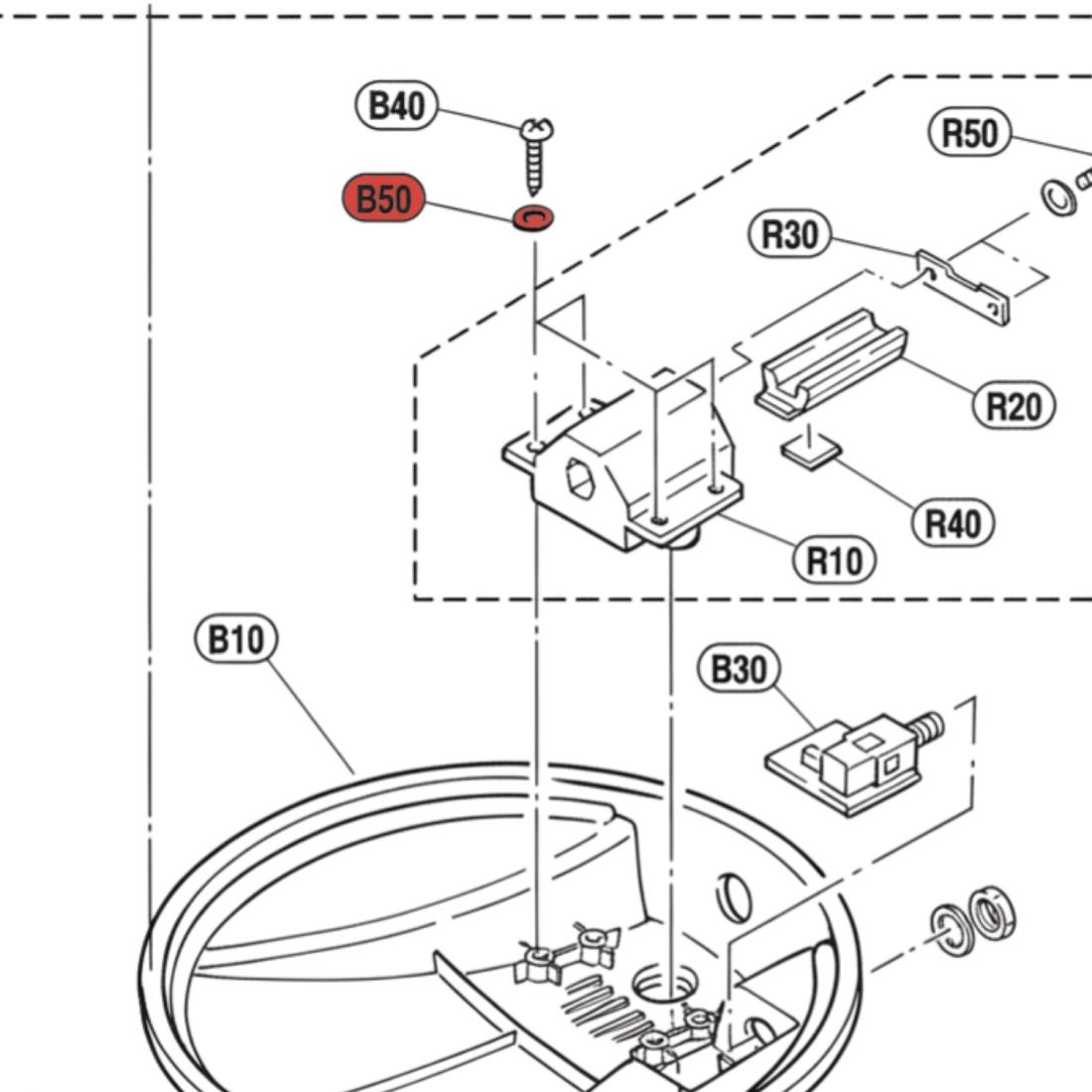 B40
B50
R50
R30
R20
R40
R10
B10
B30