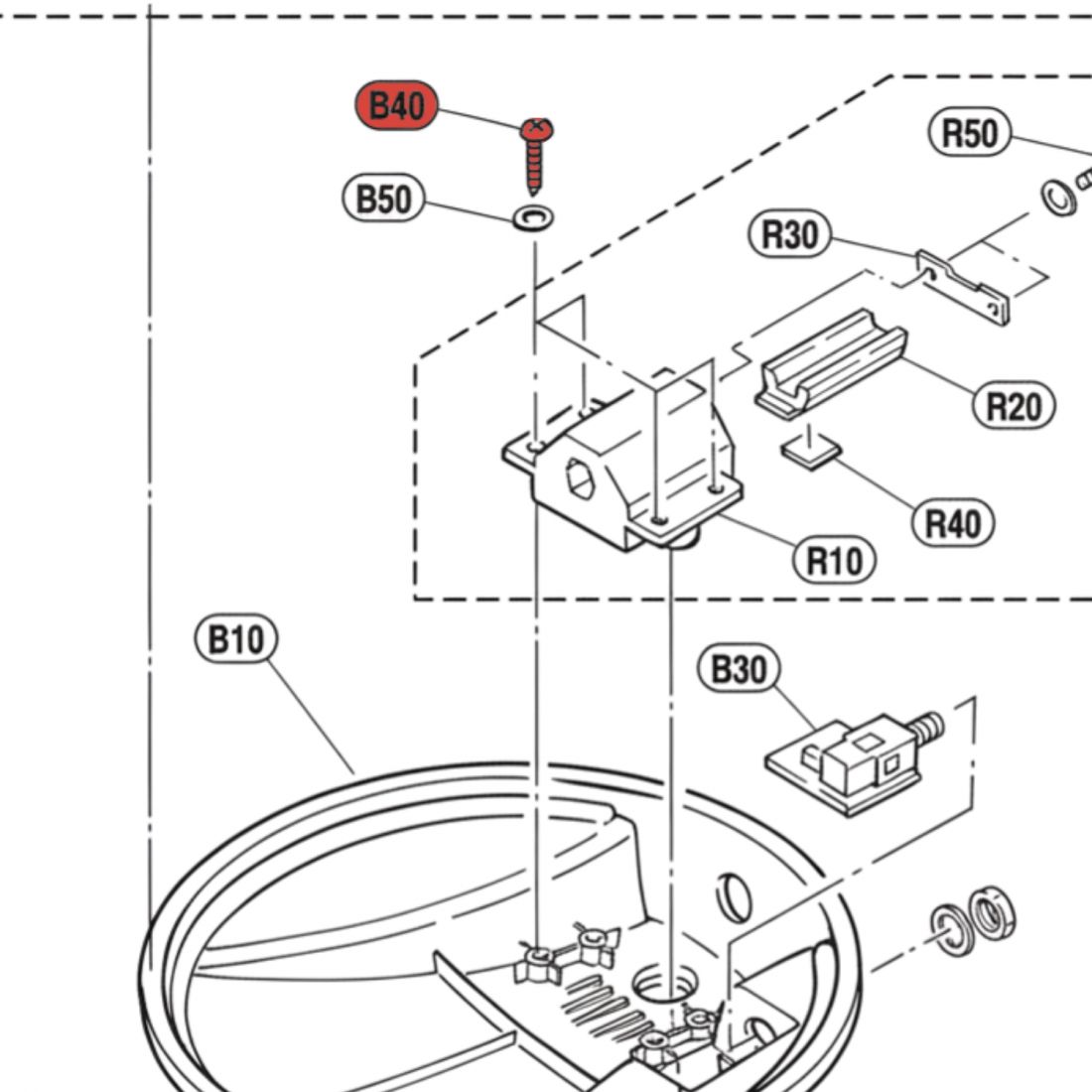 B40
B50
R50
R30
R20
R40
R10
B10
B30