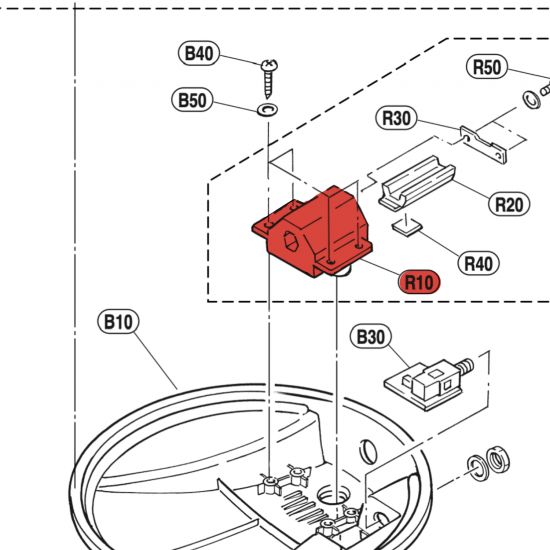 B40
B50
R50
R30
R20
R40
R10
B10
B30