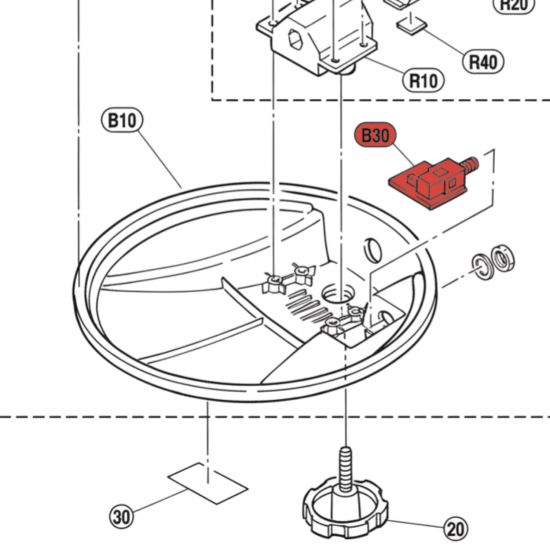 R20
R40
R10
B10
B30
30
20