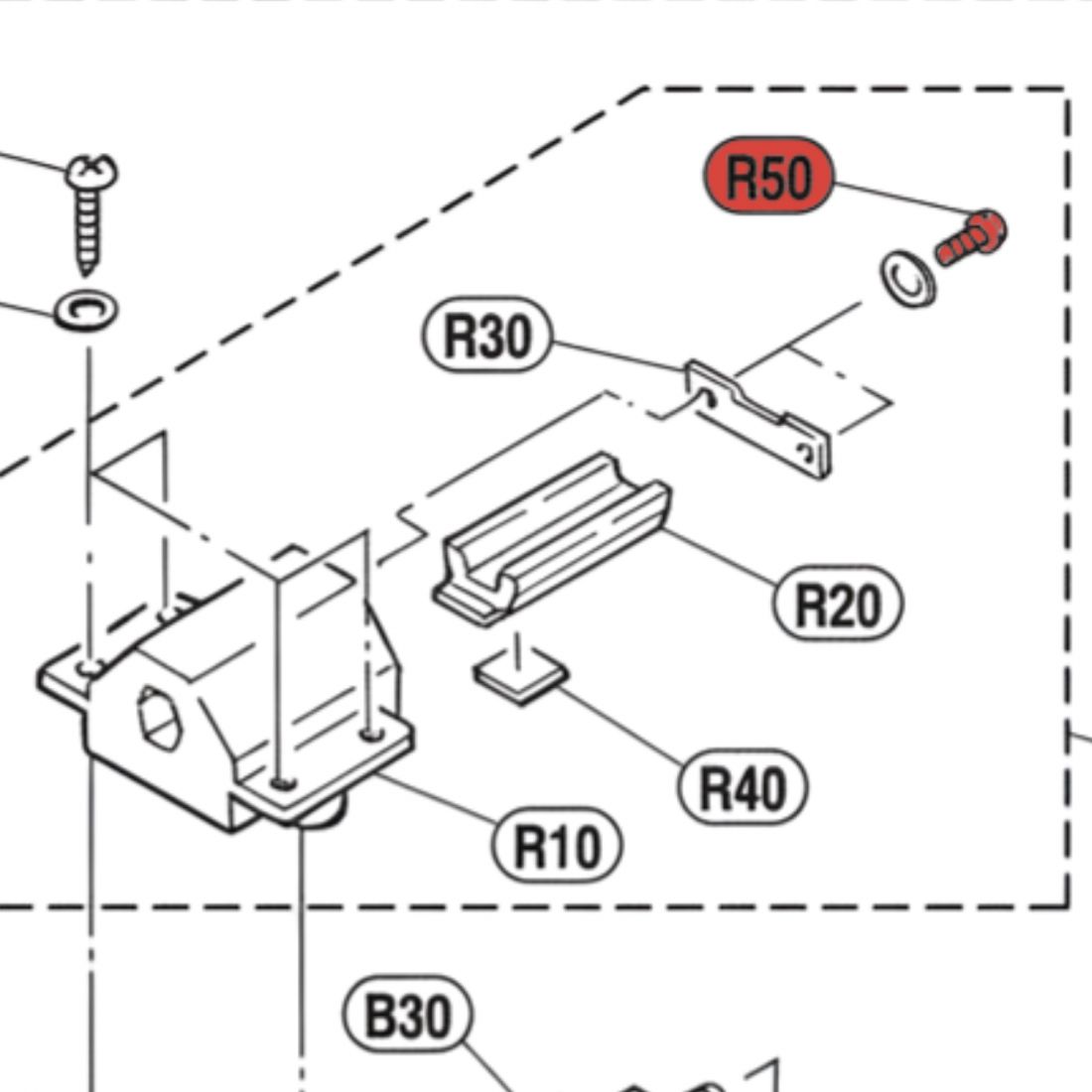 R50
R30
R20
R40
R10
B30