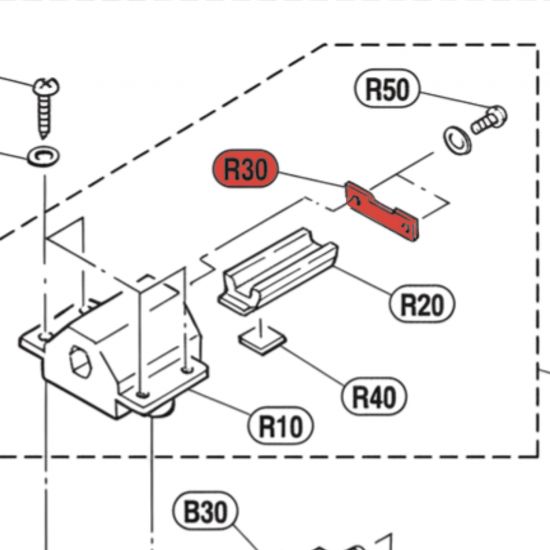 R50
R30
R20
R40
R10
B30