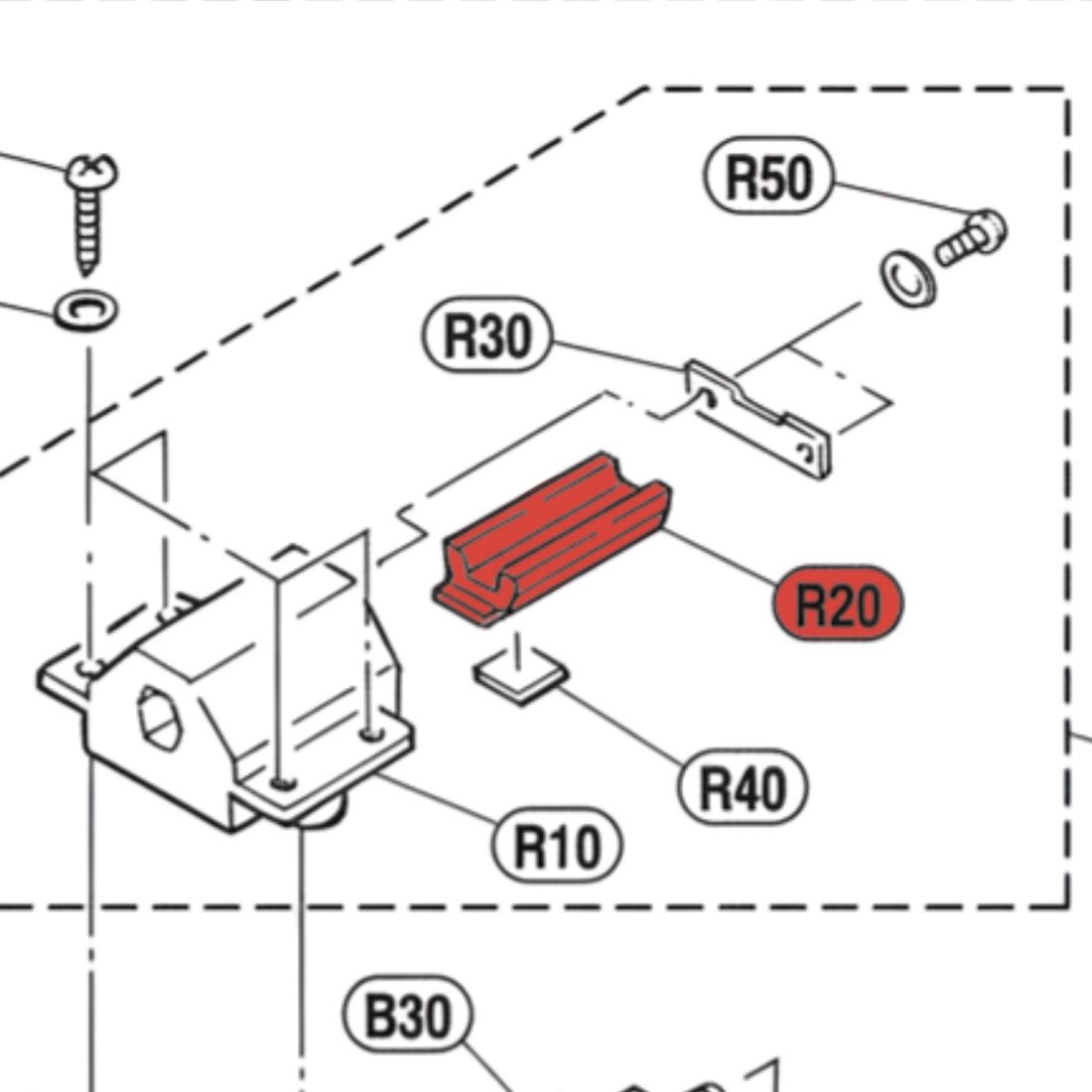 R50

R30

R20

R40

R10

B30