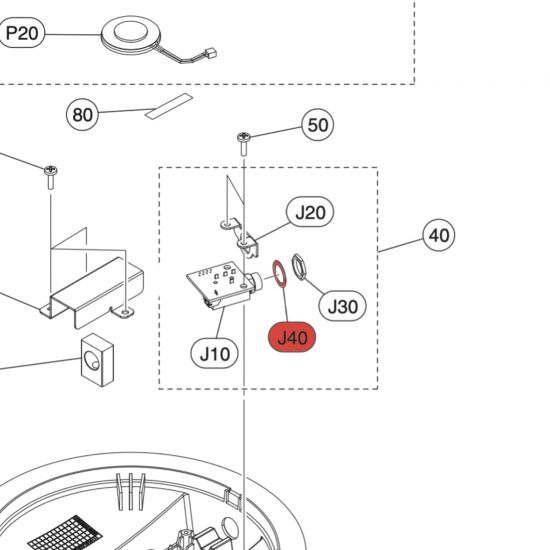 P20

80

50

J20

40

J30

J40

J10