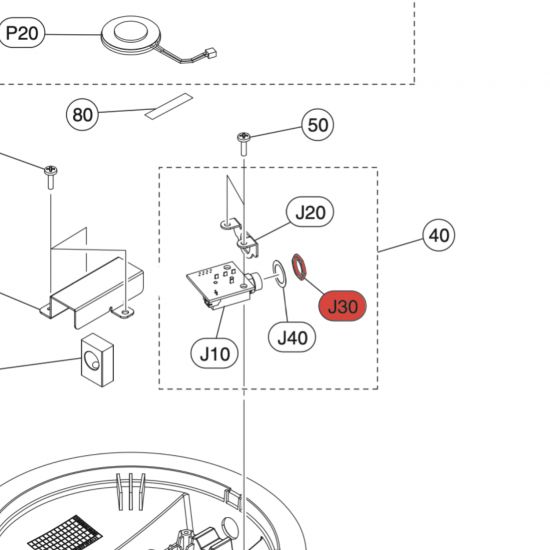 P20

80

50

J20

40

J30

J40

J10