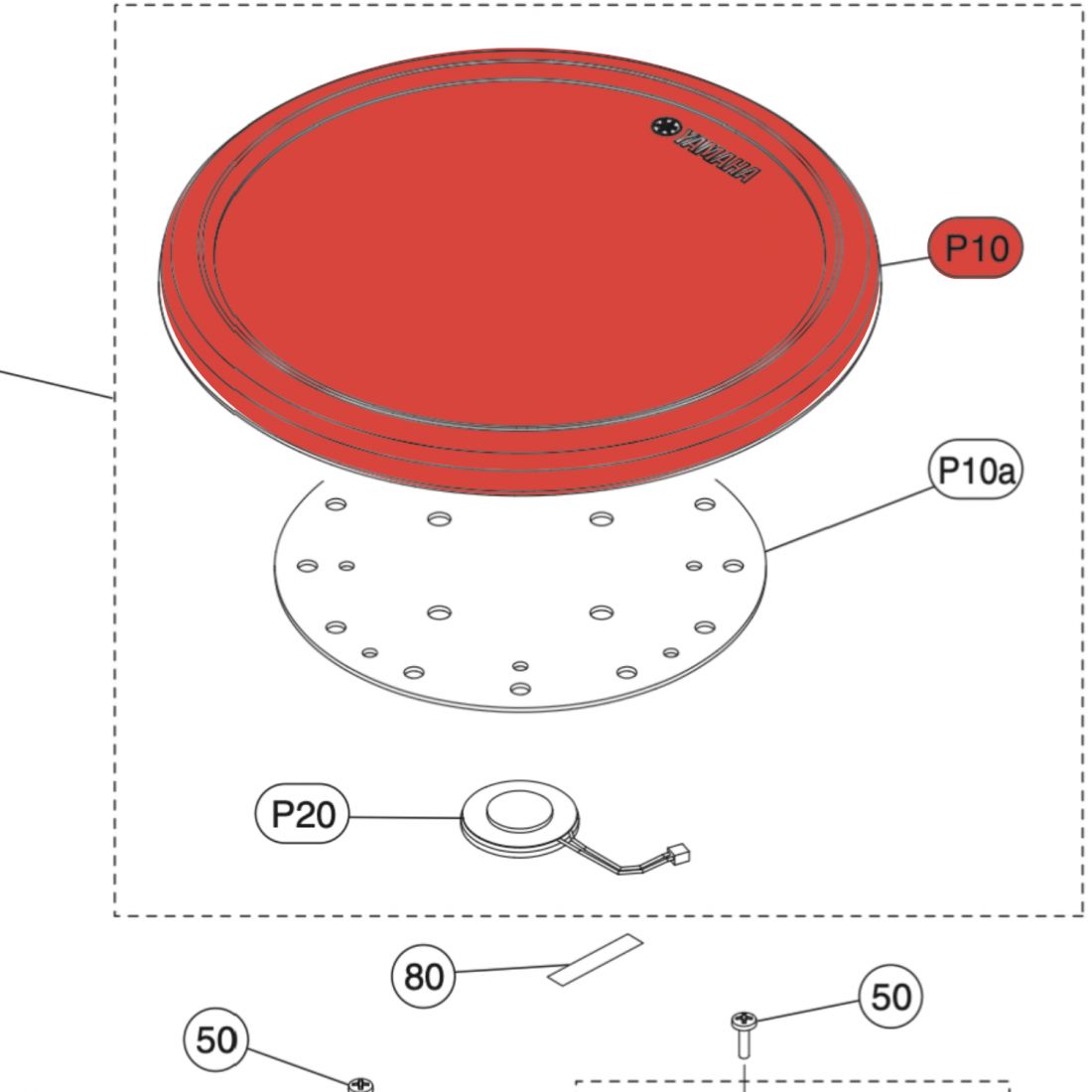 YAMAHA
P10
P10a
P20
80
50
50