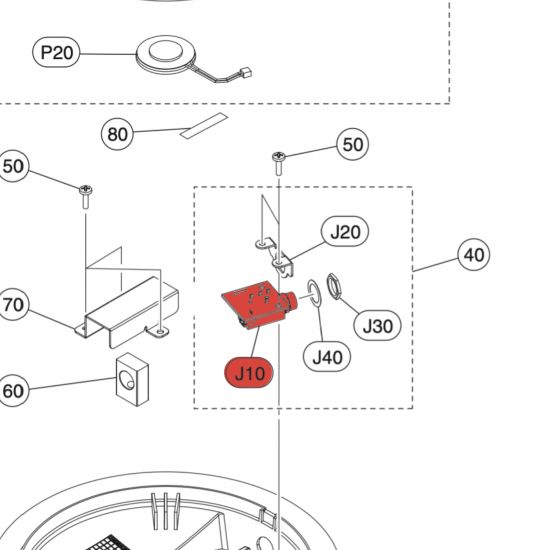 P20

80

50

50

J20

40

70

J30

J40

J10

60