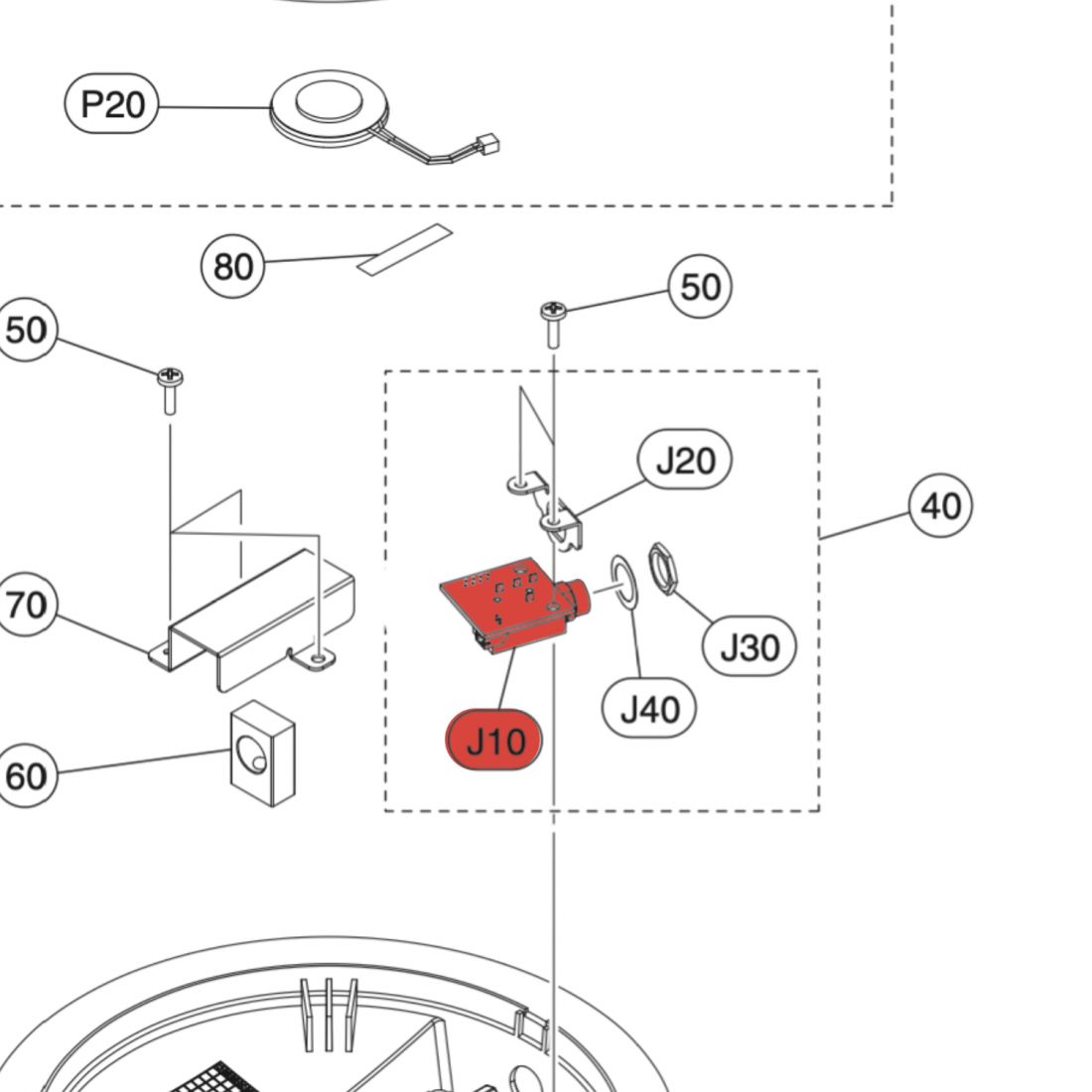 P20
80
50
50
J20
40
70
J30
J40
J10
60