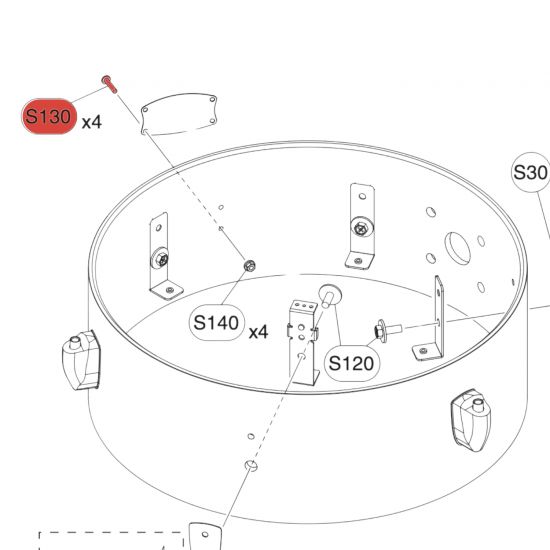 S130 x4

S30

S140 x4

S120