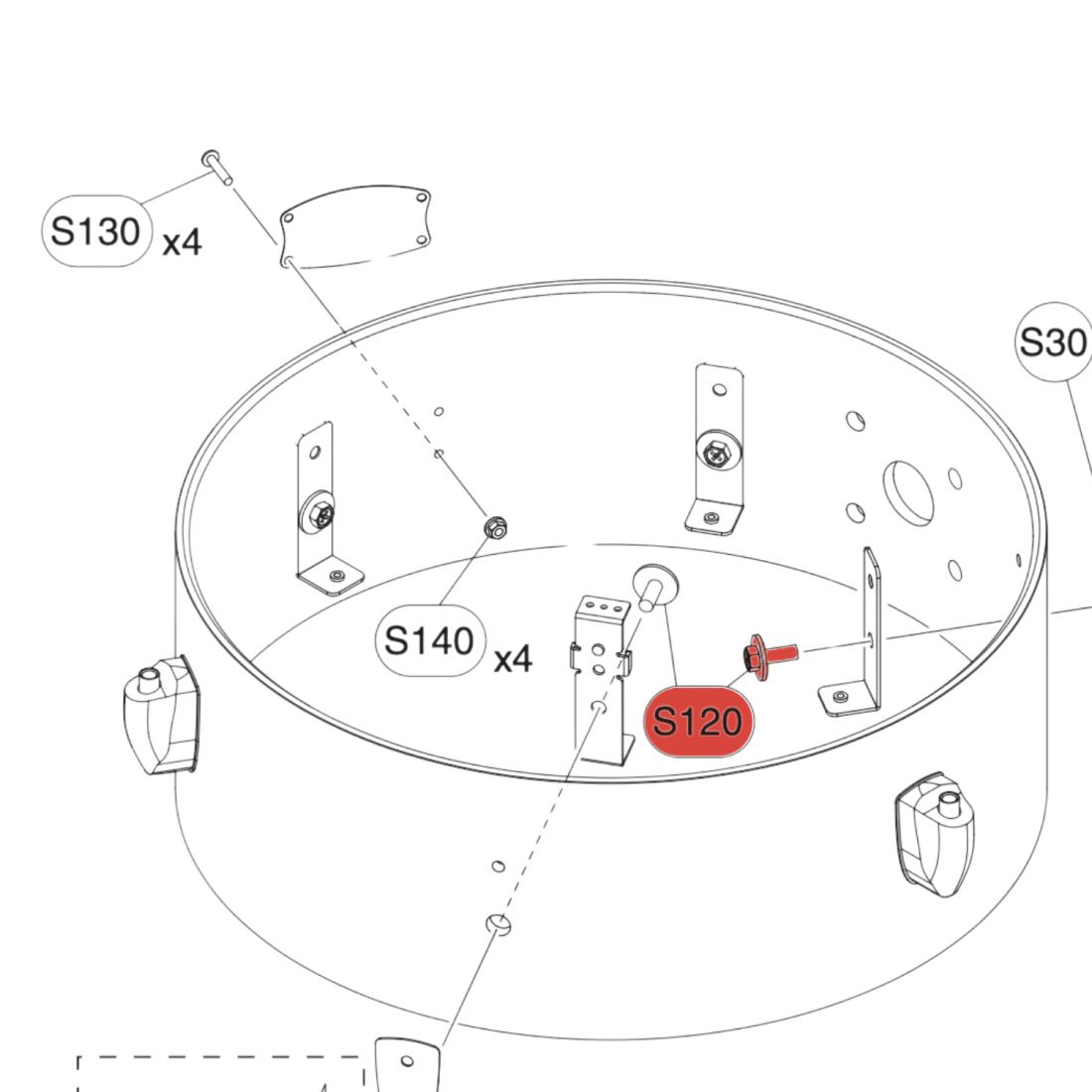 S130 x4

S30

S140 x4

S120