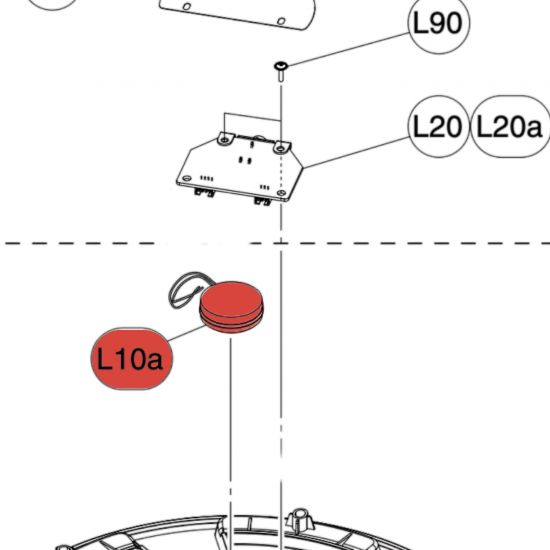 L90

L20 L20a

L10a