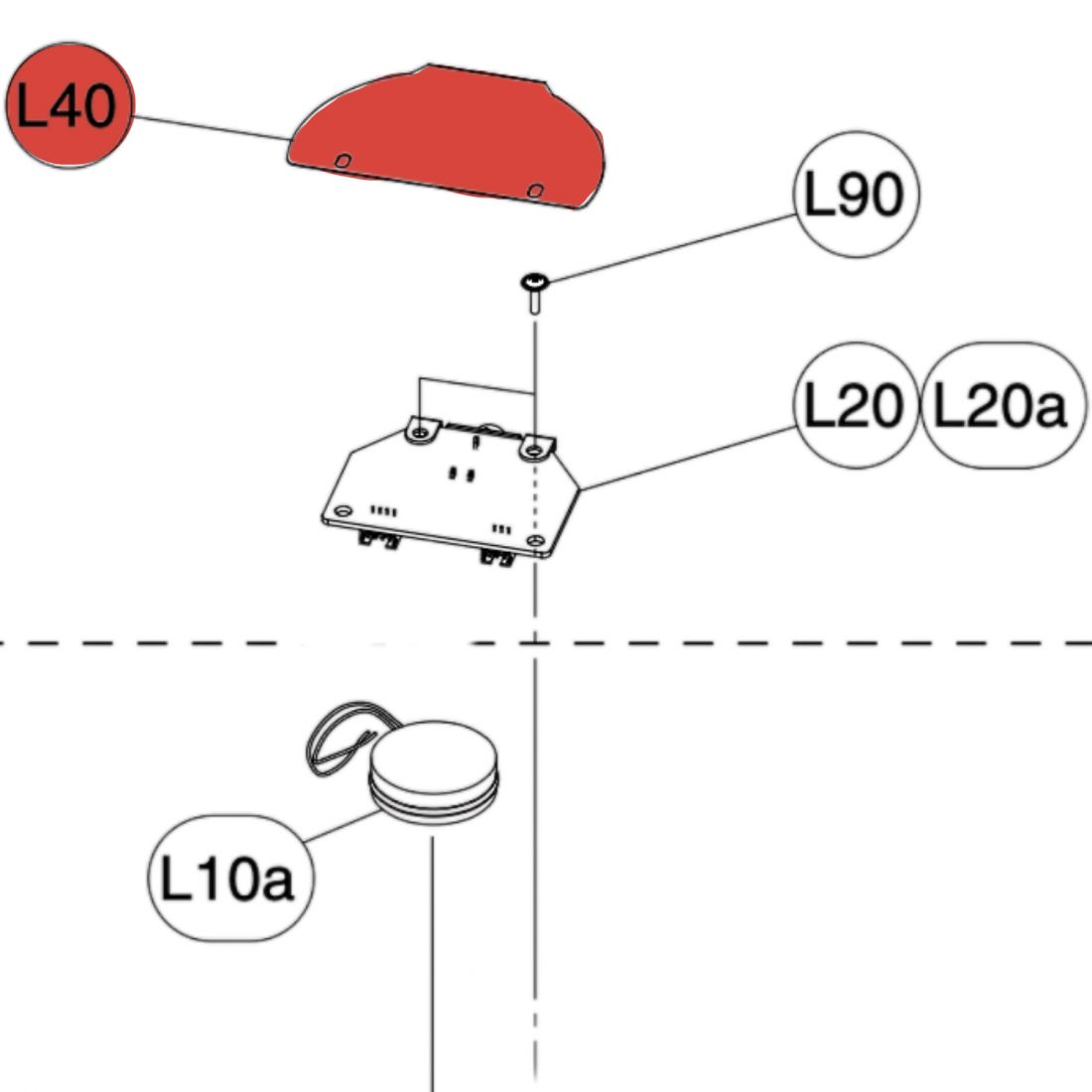 L40

L90

L20 L20a

L10a