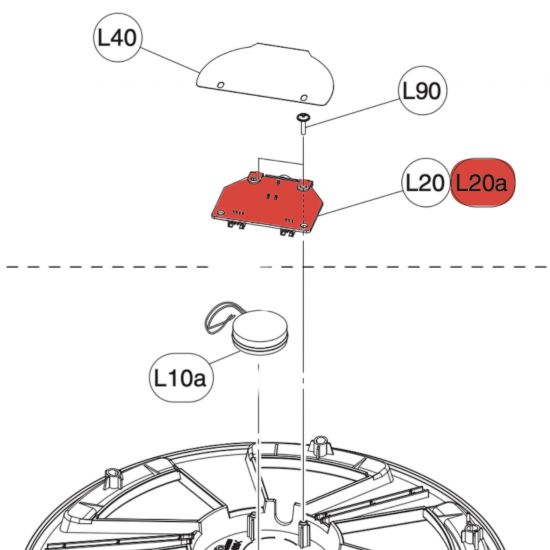 L40

L90

L20 L20a

L10a