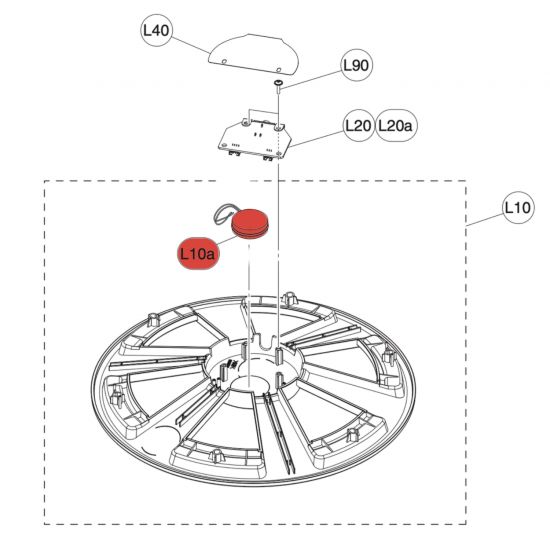 L40

L90

L20 L20a

L10

L10a