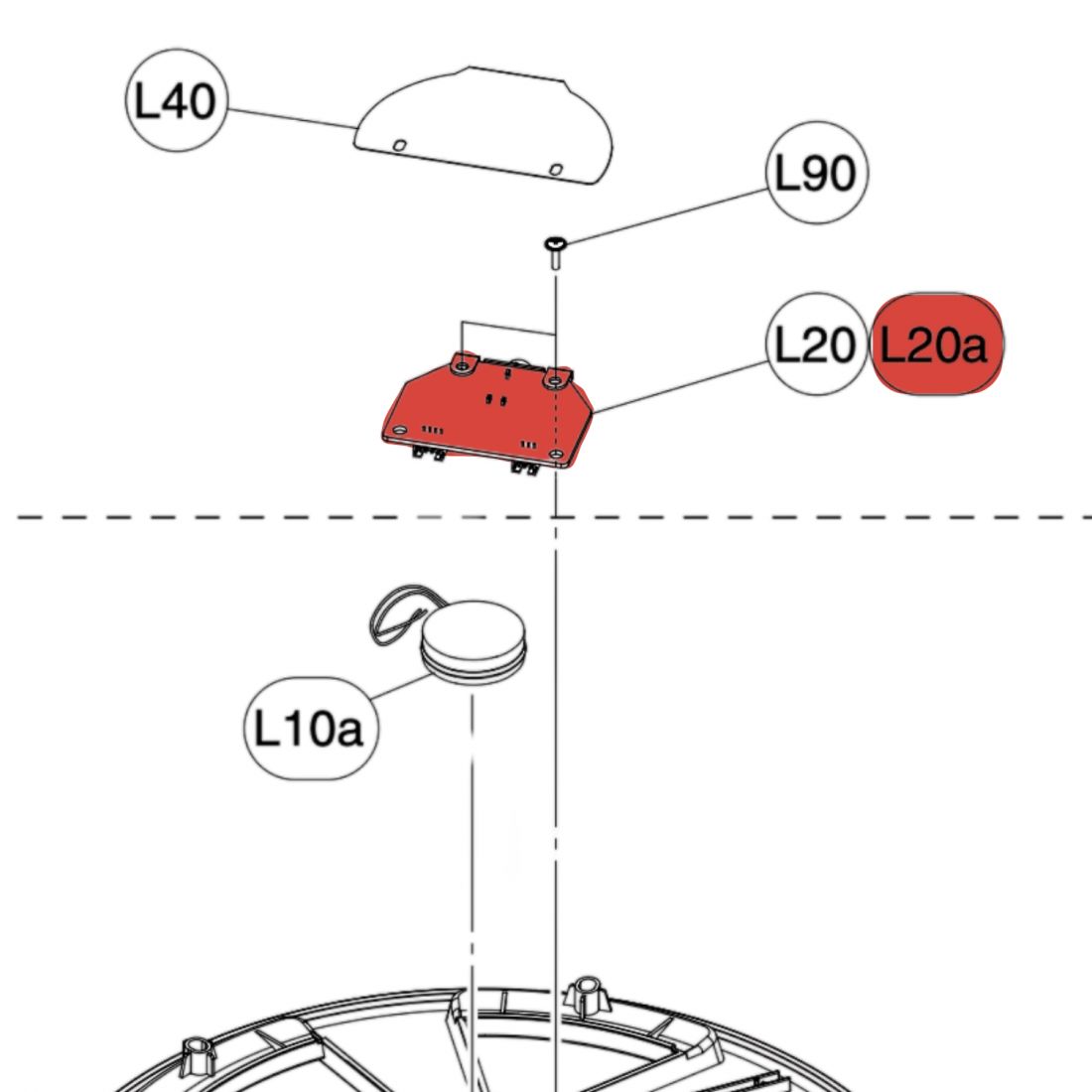 L40

L90

L20 L20a

L10a