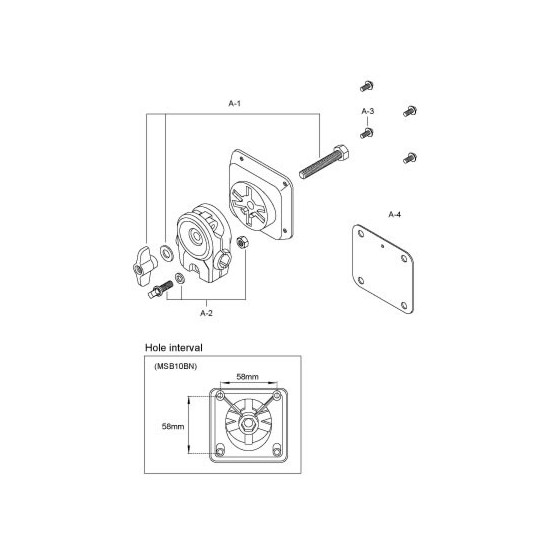 A-1

A-3

A-4

A-2

Hole interval

(MSB10BN)

58mm

58mm